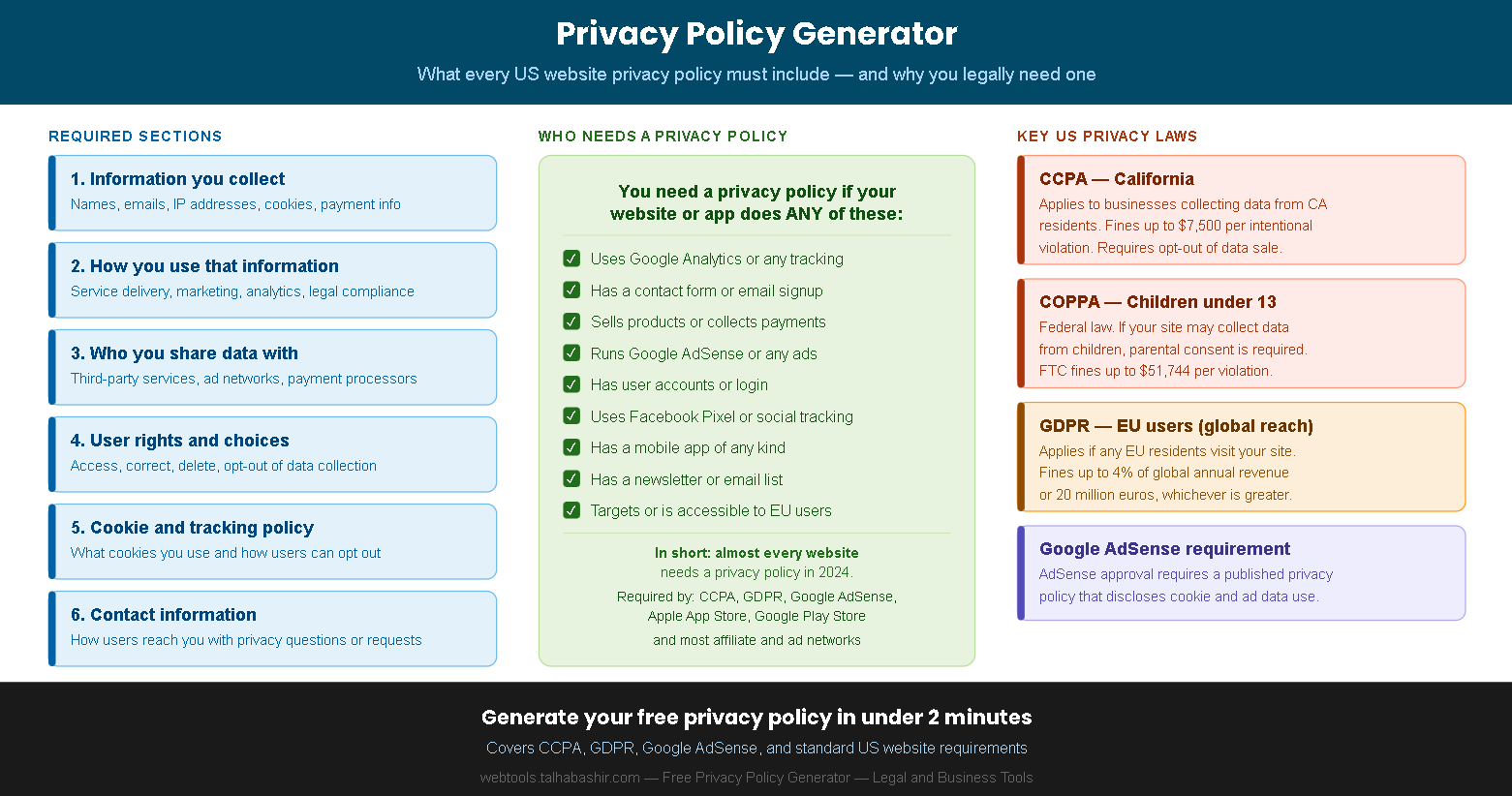 Privacy Policy Generator

What every US website privacy policy must include — and why you legally need one

REQUIRED SECTIONS

1. Information you collect
Names, emails, IP addresses, cookies, payment info

2. How you use that information
Service delivery, marketing, analytics, legal compliance

3. Who you share data with
Third-party services, ad networks, payment processors

4. User rights and choices
Access, correct, delete, opt-out of data collection

5. Cookie and tracking policy
What cookies you use and how users can opt out

6. Contact information
How users reach you with privacy questions or requests

WHO NEEDS A PRIVACY POLICY

You need a privacy policy if your website or app does ANY of these:

Uses Google Analytics or any tracking
Has a contact form or email signup
Sells products or collects payments
Runs Google AdSense or any ads
Has user accounts or login
Uses Facebook Pixel or social tracking
Has a mobile app of any kind
Has a newsletter or email list
Targets or is accessible to EU users

In short: almost every website needs a privacy policy in 2024.

Required by: CCPA, GDPR, Google AdSense, Apple App Store, Google Play Store and most affiliate and ad networks

KEY US PRIVACY LAWS

CCPA — California
Applies to businesses collecting data from CA residents. Fines up to $7,500 per intentional violation. Requires opt-out of data sale.

COPPA — Children under 13
Federal law. If your site may collect data from children, parental consent is required. FTC fines up to $51,744 per violation.

GDPR — EU users (global reach)
Applies if any EU residents visit your site. Fines up to 4% of global annual revenue or 20 million euros, whichever is greater.

Google AdSense requirement
AdSense approval requires a published privacy policy that discloses cookie and ad data use.

Generate your free privacy policy in under 2 minutes

Covers CCPA, GDPR, Google AdSense, and standard US website requirements

webtools.talhabashir.com — Free Privacy Policy Generator — Legal and Business Tools